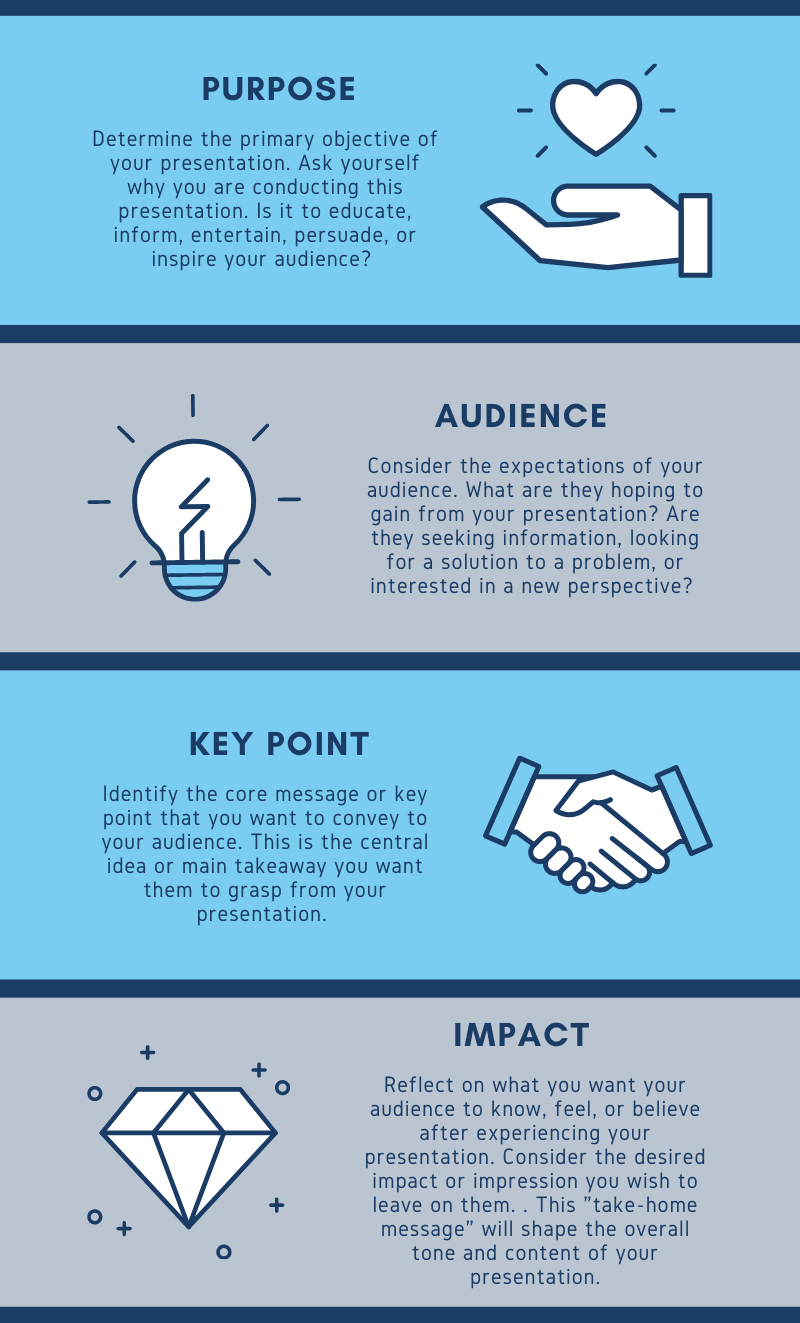 PURPOSE

Determine the primary objective of your presentation. Ask yourself why you are conducting this presentation. Is it to educate, inform, entertain, persuade, or inspire your audience?

AUDIENCE

Consider the expectations of your audience. What are they hoping to gain from your presentation? Are they seeking information, looking for a solution to a problem, or interested in a new perspective?

KEY POINT

Identify the core message or key point that you want to convey to your audience. This is the central idea or main takeaway you want them to grasp from your presentation.

IMPACT

Reflect on what you want your audience to know, feel, or believe after experiencing your presentation. Consider the desired impact or impression you wish to leave on them. . This "take-home message" will shape the overall tone and content of your presentation.